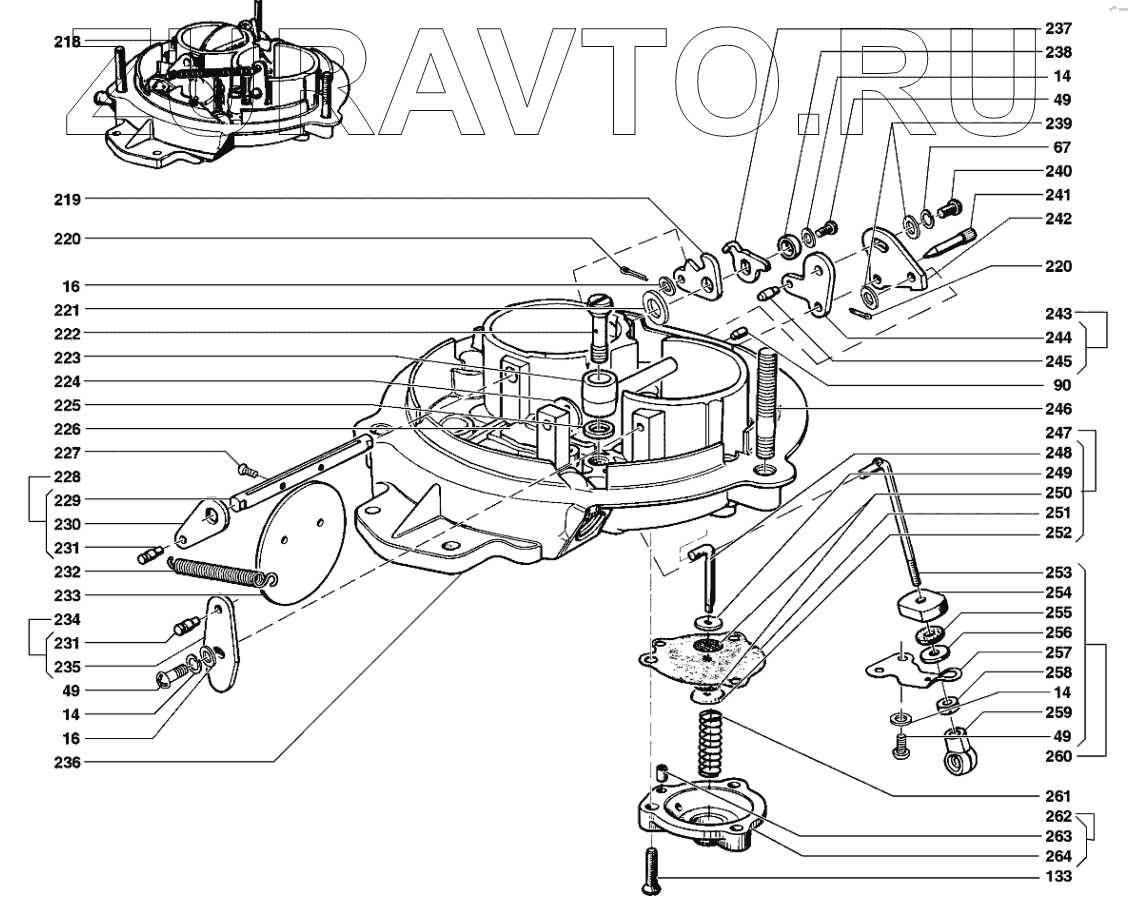 ZURAVTO.RU

218
219
220
16
221
222
223
224
225
226
227
228
229
230
231
232
233
234
231
235
49
14
16
236

237
238
14
49
239
67
240
241
242
220
243
244
245
90
246
247
248
249
250
251
252
253
254
255
256
257
258
14
259
49
260
261
262
263
264
133